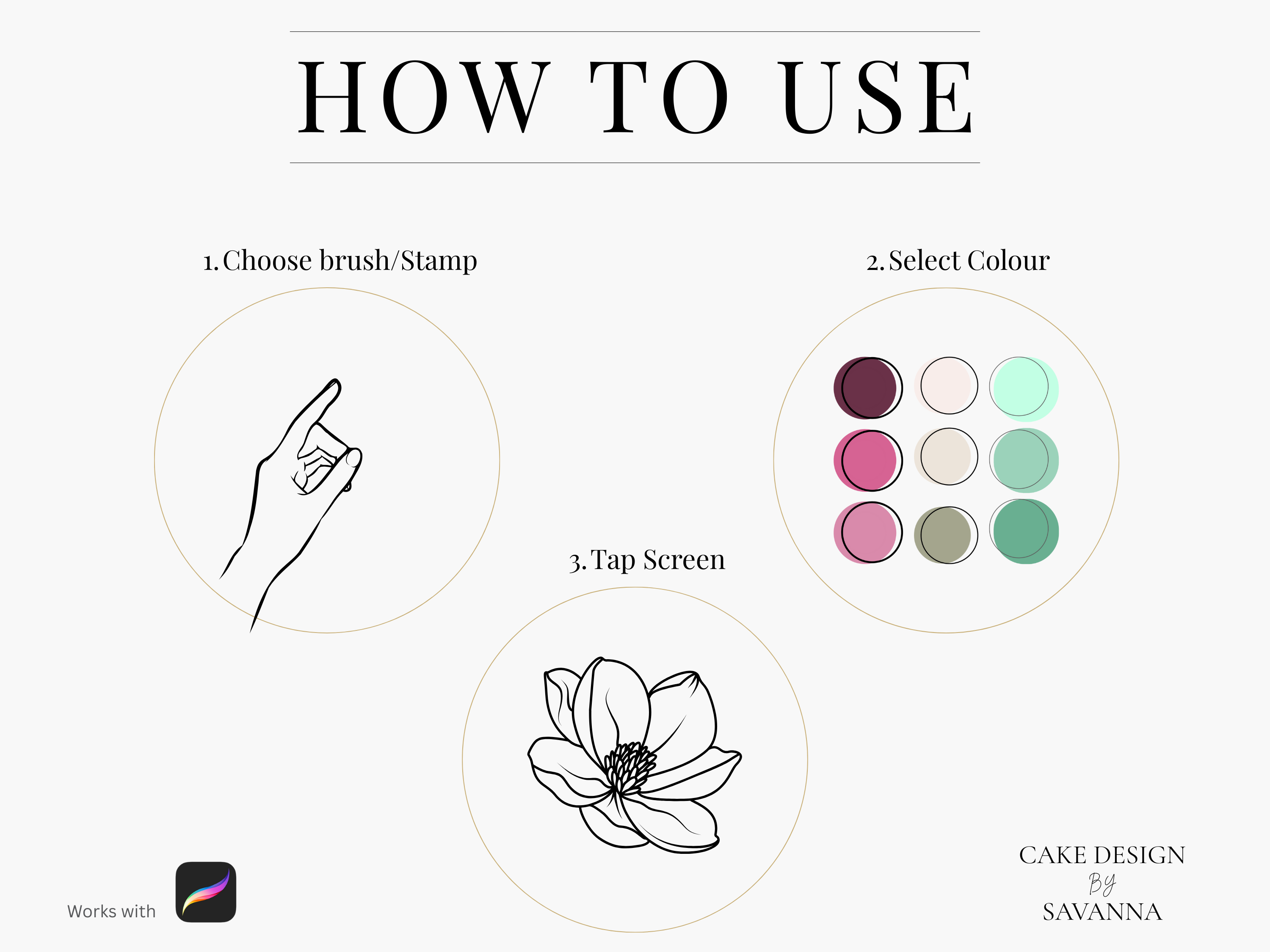 HOW TO USE

1. Choose brush/Stamp

2. Select Colour

3. Tap Screen

Works with

CAKE DESIGN
By
SAVANNA